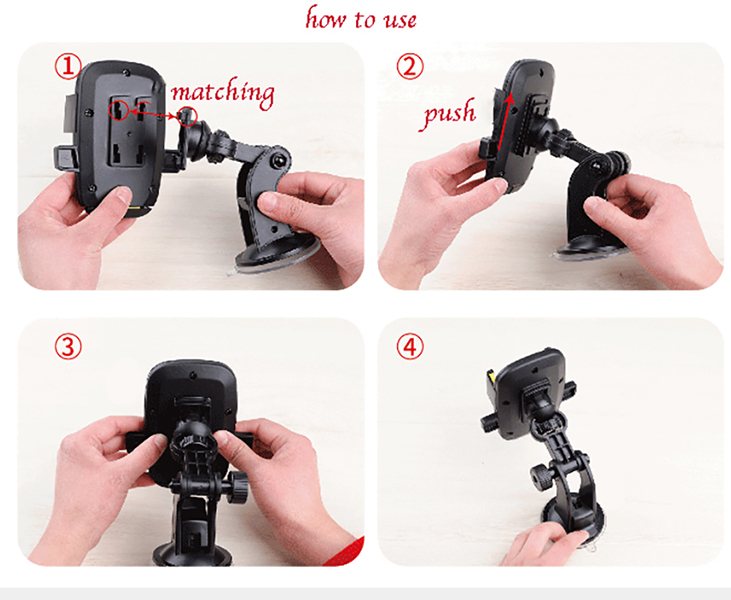 how to use

①
matching

②
push

③

④